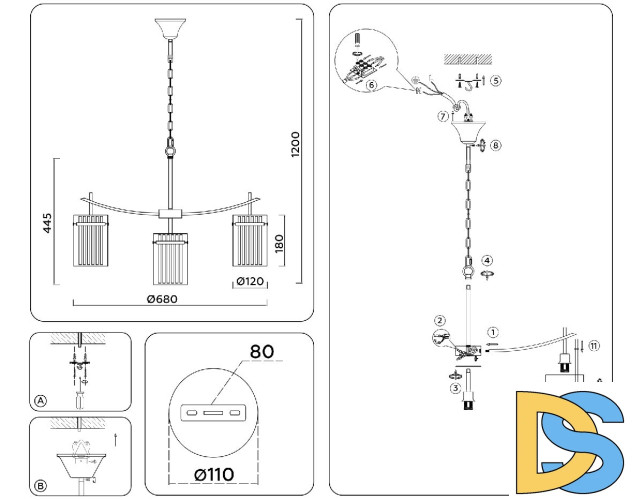 1200
445
180
Ø120
Ø680
A
B
80
Ø110
6
5
7
8
4
2
1
11
3
DS