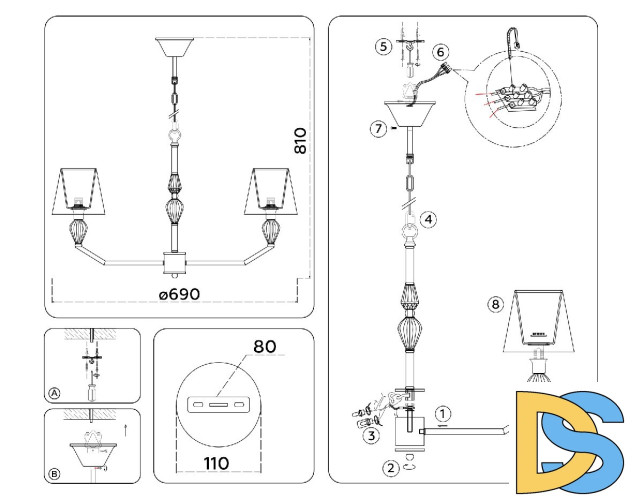 810

ø690

A

B

80

110

5

6

7

4

8

1

3

2

DS