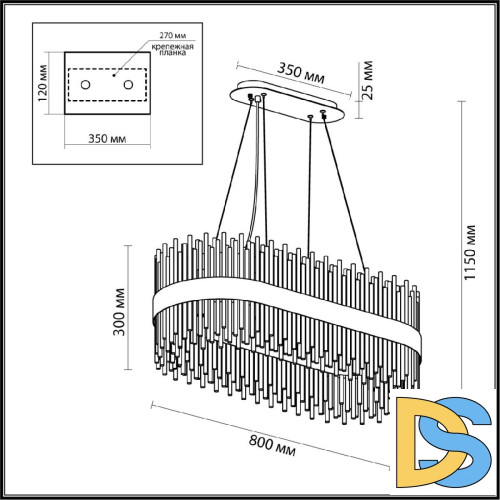 270 мм
крепежная планка
120 мм
350 мм
350 мм
25 мм
1150 мм
300 мм
800 мм
DS